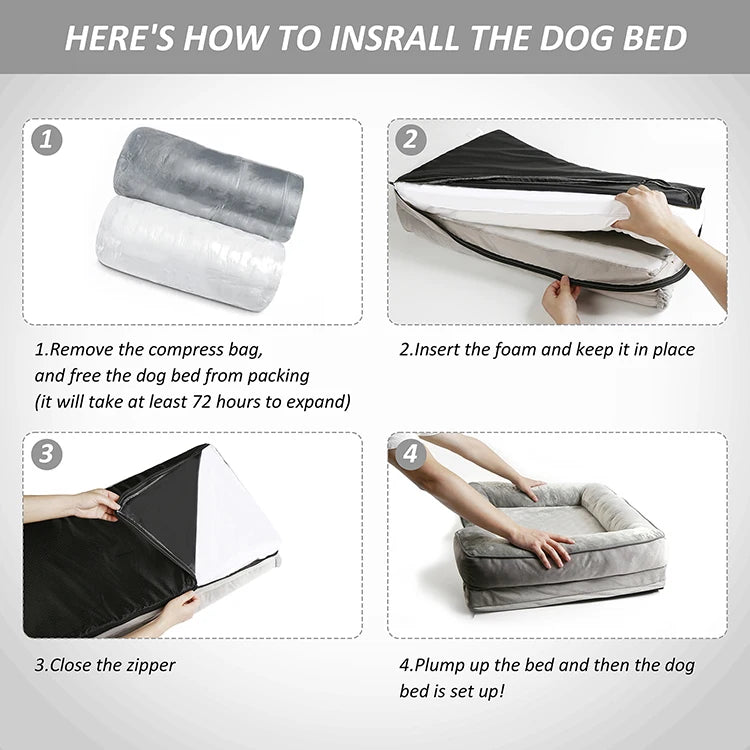 HERE'S HOW TO INSRALL THE DOG BED

1

1.Remove the compress bag, and free the dog bed from packing (it will take at least 72 hours to expand)

2

2.Insert the foam and keep it in place

3

3.Close the zipper

4

4.Plump up the bed and then the dog bed is set up!